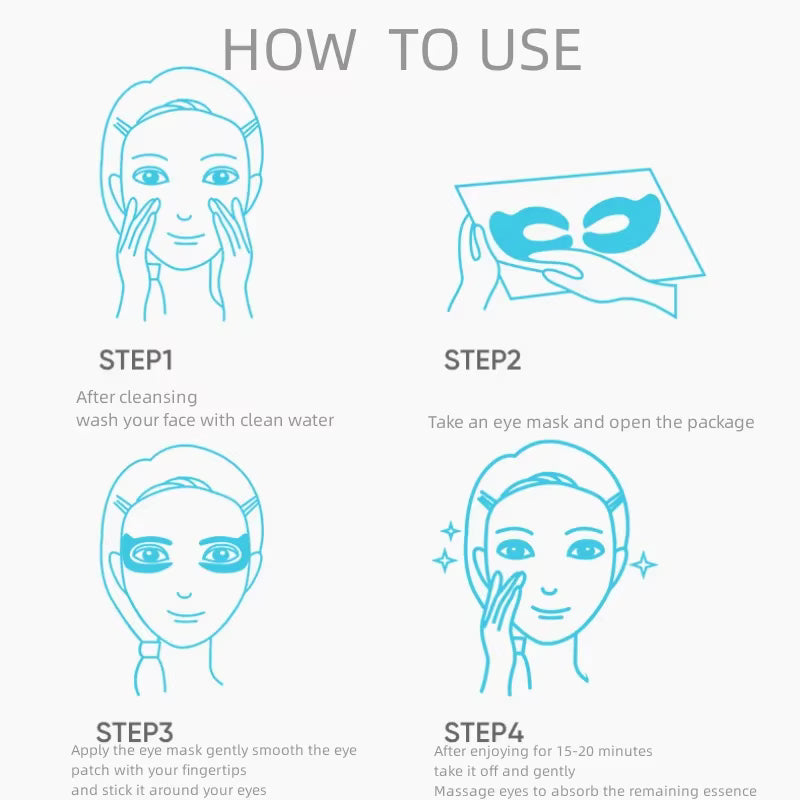 HOW TO USE

STEP1

After cleansing
wash your face with clean water

STEP2

Take an eye mask and open the package

STEP3

Apply the eye mask gently smooth the eye patch with your fingertips
and stick it around your eyes

STEP4

After enjoying for 15-20 minutes
take it off and gently
Massage eyes to absorb the remaining essence