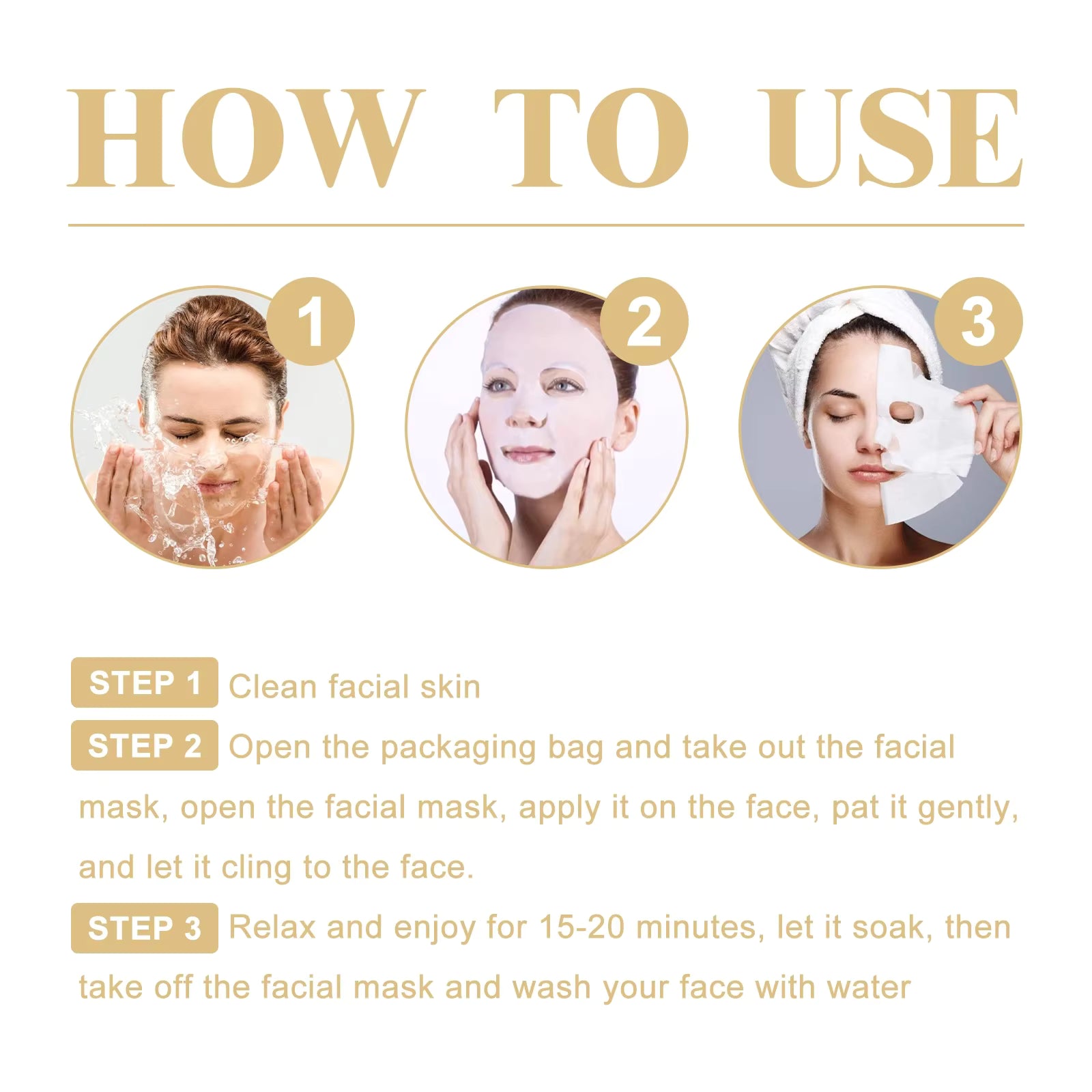 HOW TO USE

1

2

3

STEP 1 Clean facial skin

STEP 2 Open the packaging bag and take out the facial mask, open the facial mask, apply it on the face, pat it gently, and let it cling to the face.

STEP 3 Relax and enjoy for 15-20 minutes, let it soak, then take off the facial mask and wash your face with water